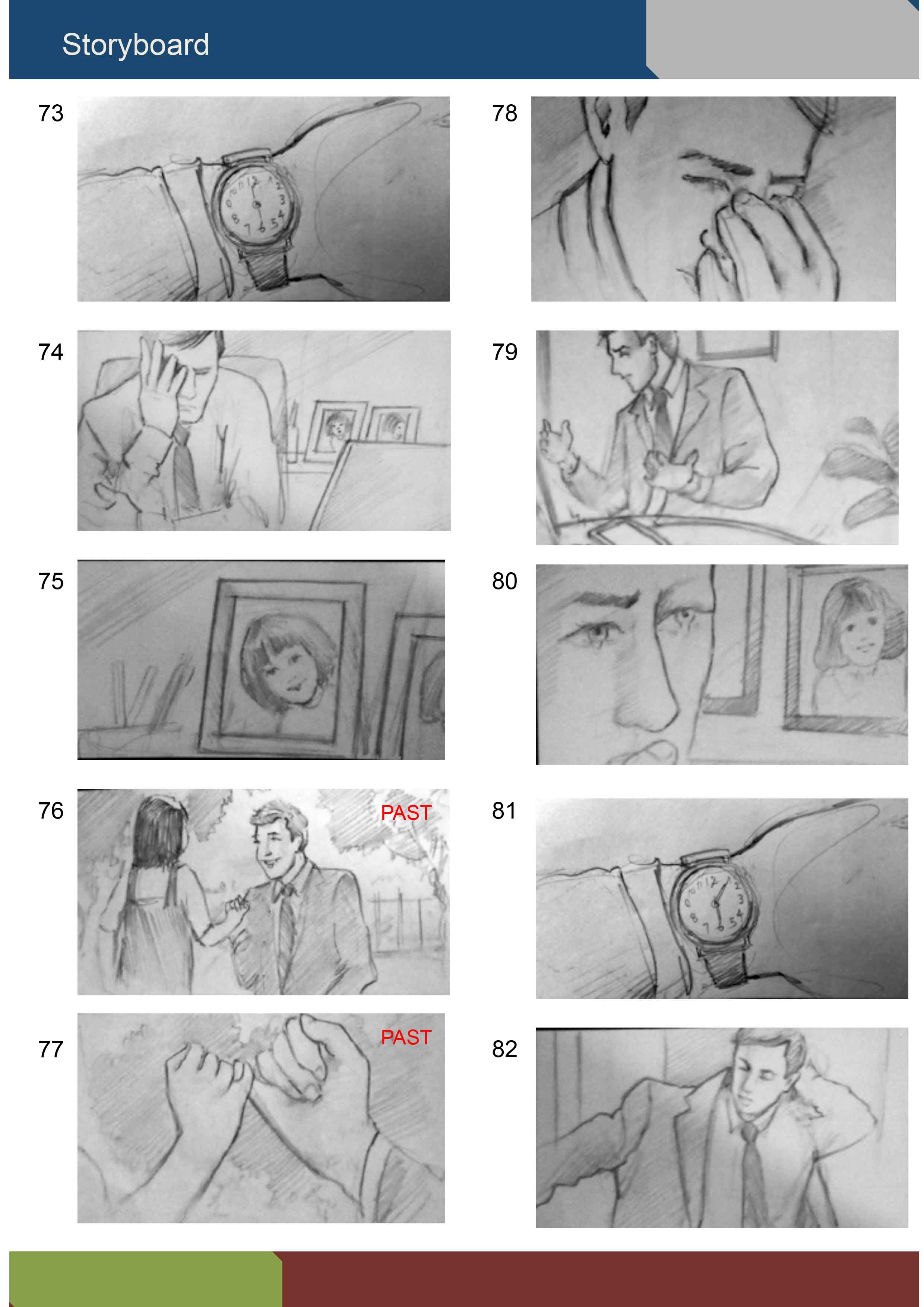 Storyboard

73

74

75

76

PAST

77

PAST

78

79

80

81

82